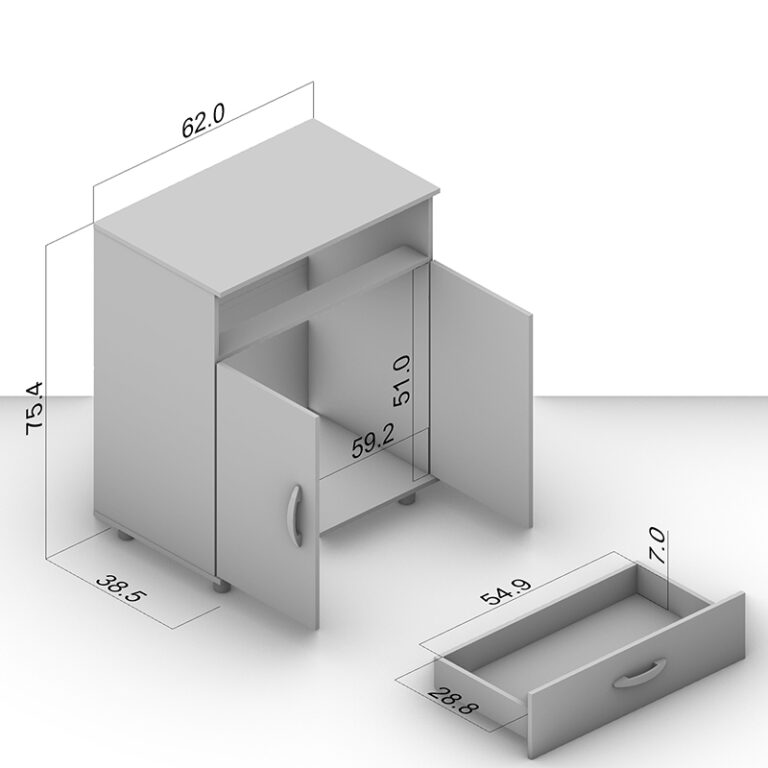 62.0
75.4
51.0
59.2
38.5
7.0
54.9
28.8