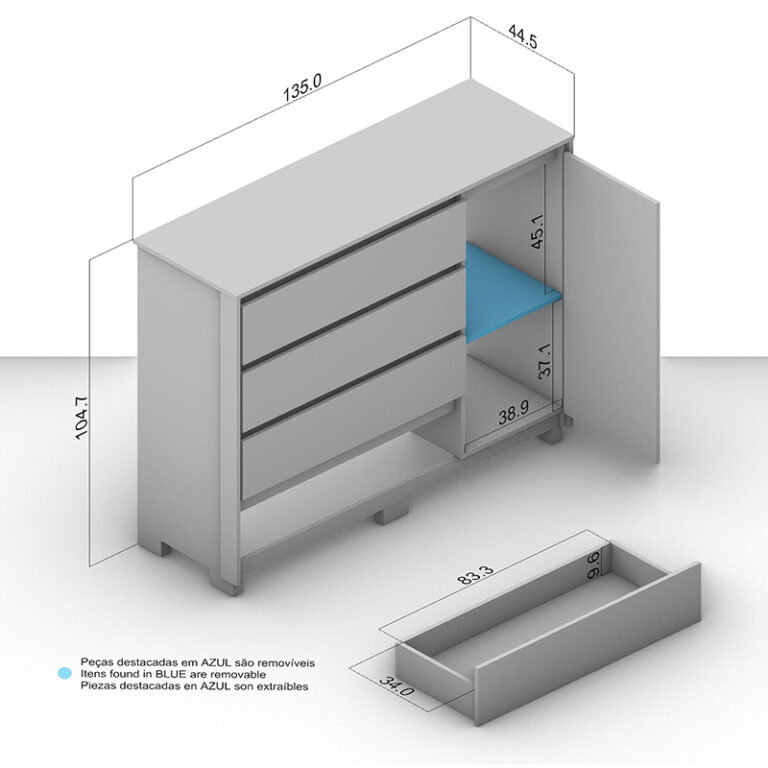 135.0
44.5
104.7
45.1
37.1
38.9
83.3
9.6
34.0
Peças destacadas em AZUL são removíveis
Itens found in BLUE are removable
Piezas destacadas en AZUL son extraíbles