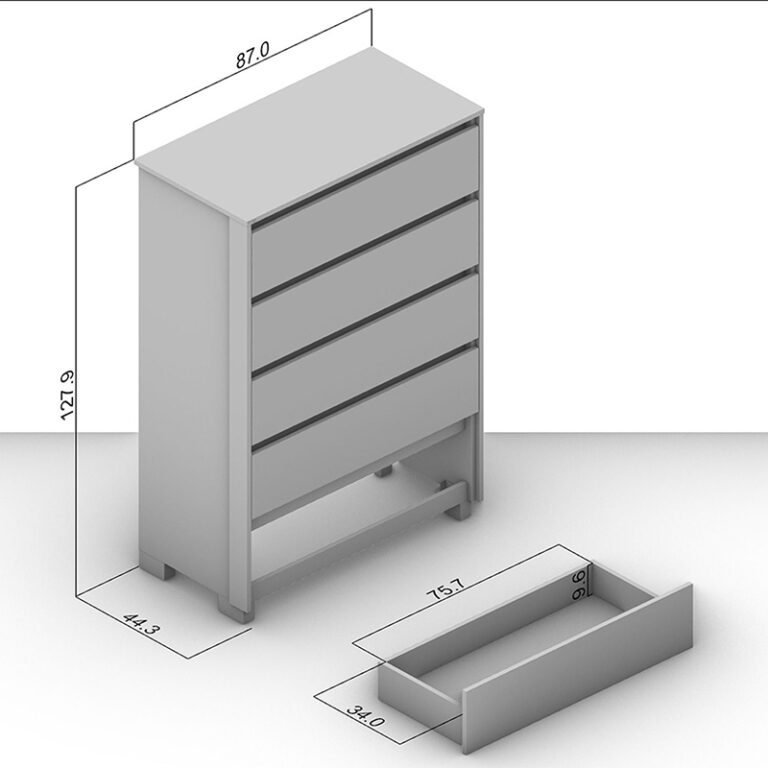 87.0

127.9

44.3

75.7

9.6

34.0