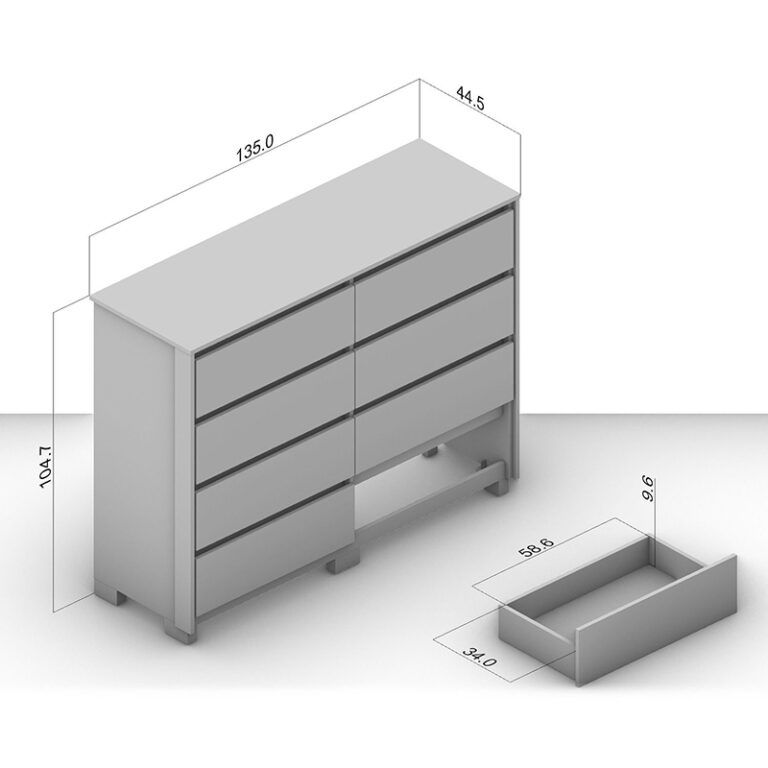 135.0

44.5

104.7

9.6

58.6

34.0